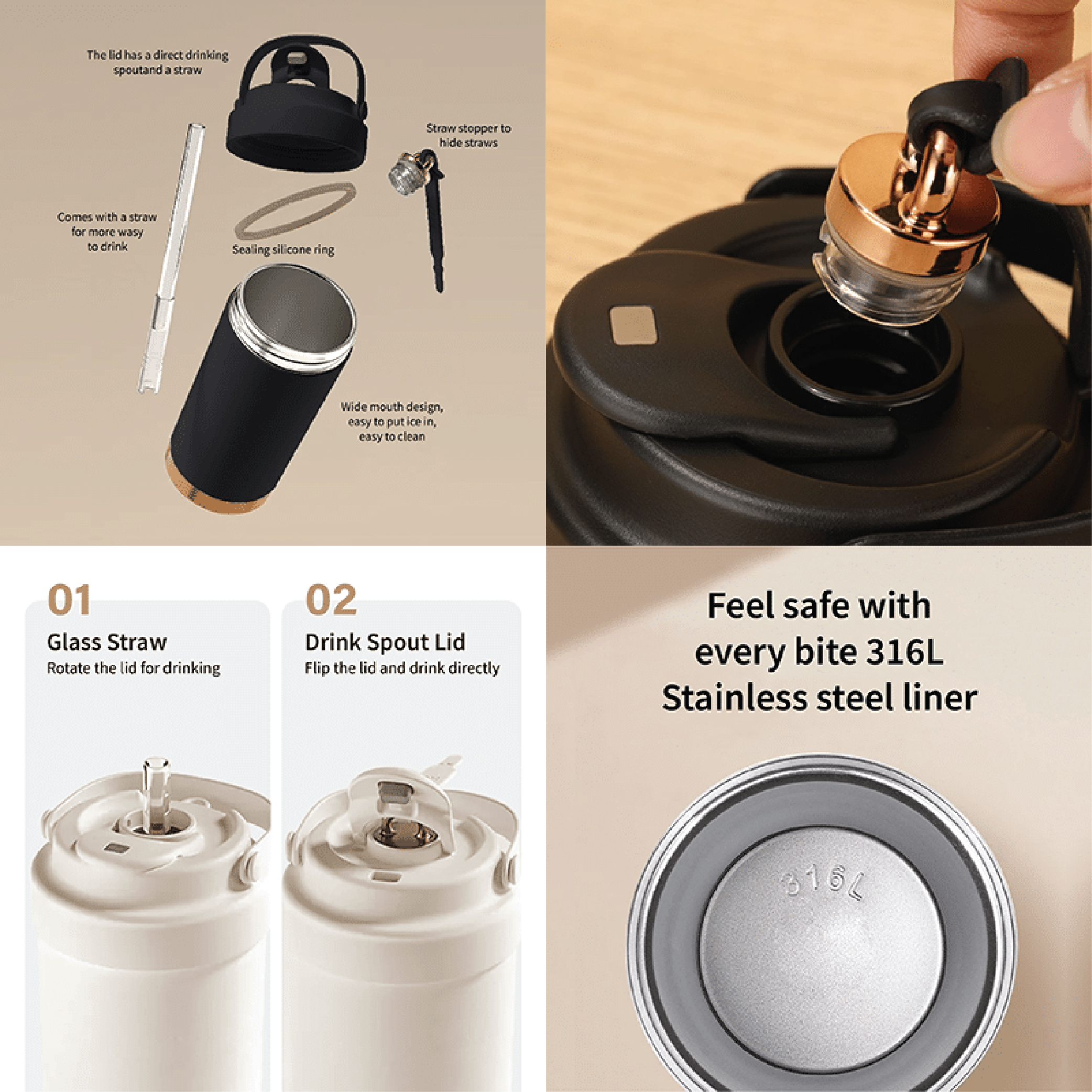 The lid has a direct drinking spoutand a straw

Straw stopper to hide straws

Comes with a straw for more wasy to drink

Sealing silicone ring

Wide mouth design, easy to put ice in, easy to clean

01
Glass Straw
Rotate the lid for drinking

02
Drink Spout Lid
Flip the lid and drink directly

Feel safe with every bite 316L Stainless steel liner

316L