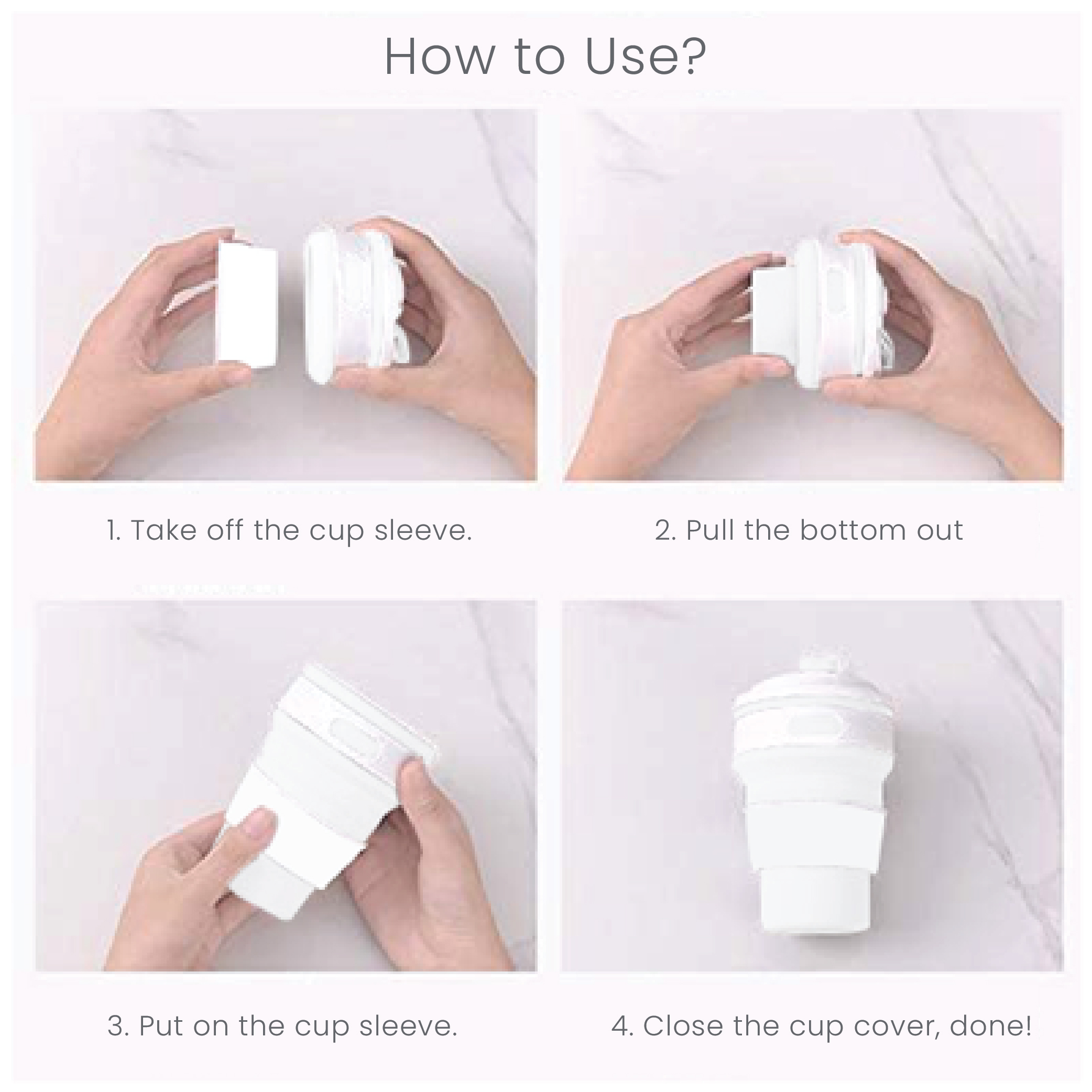 How to Use?

1. Take off the cup sleeve.

2. Pull the bottom out

3. Put on the cup sleeve.

4. Close the cup cover, done!